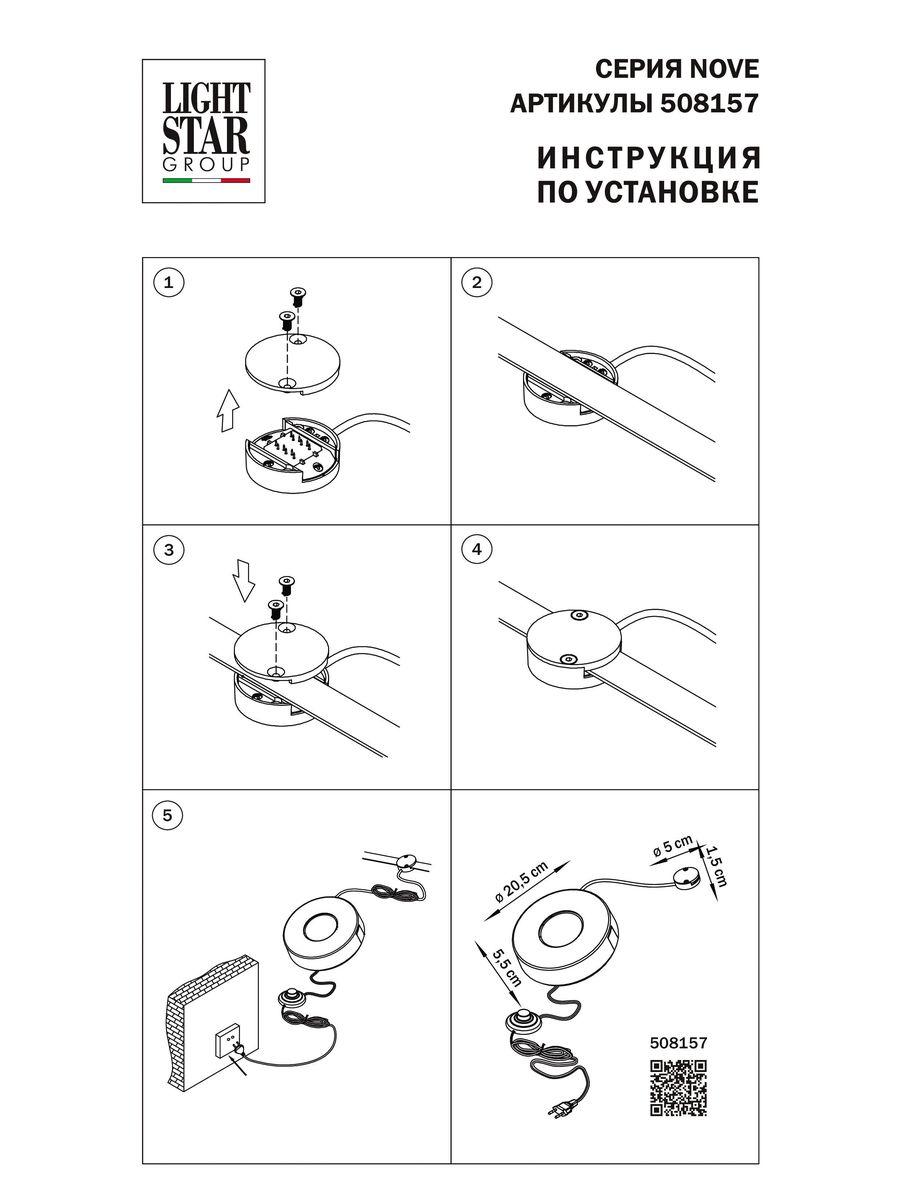 LIGHT STAR GROUP

СЕРИЯ NOVE
АРТИКУЛЫ 508157

ИНСТРУКЦИЯ
ПО УСТАНОВКЕ

1

2

3

4

5

ø 20,5 cm

ø 5 cm

1,5 cm

5,5 cm

508157