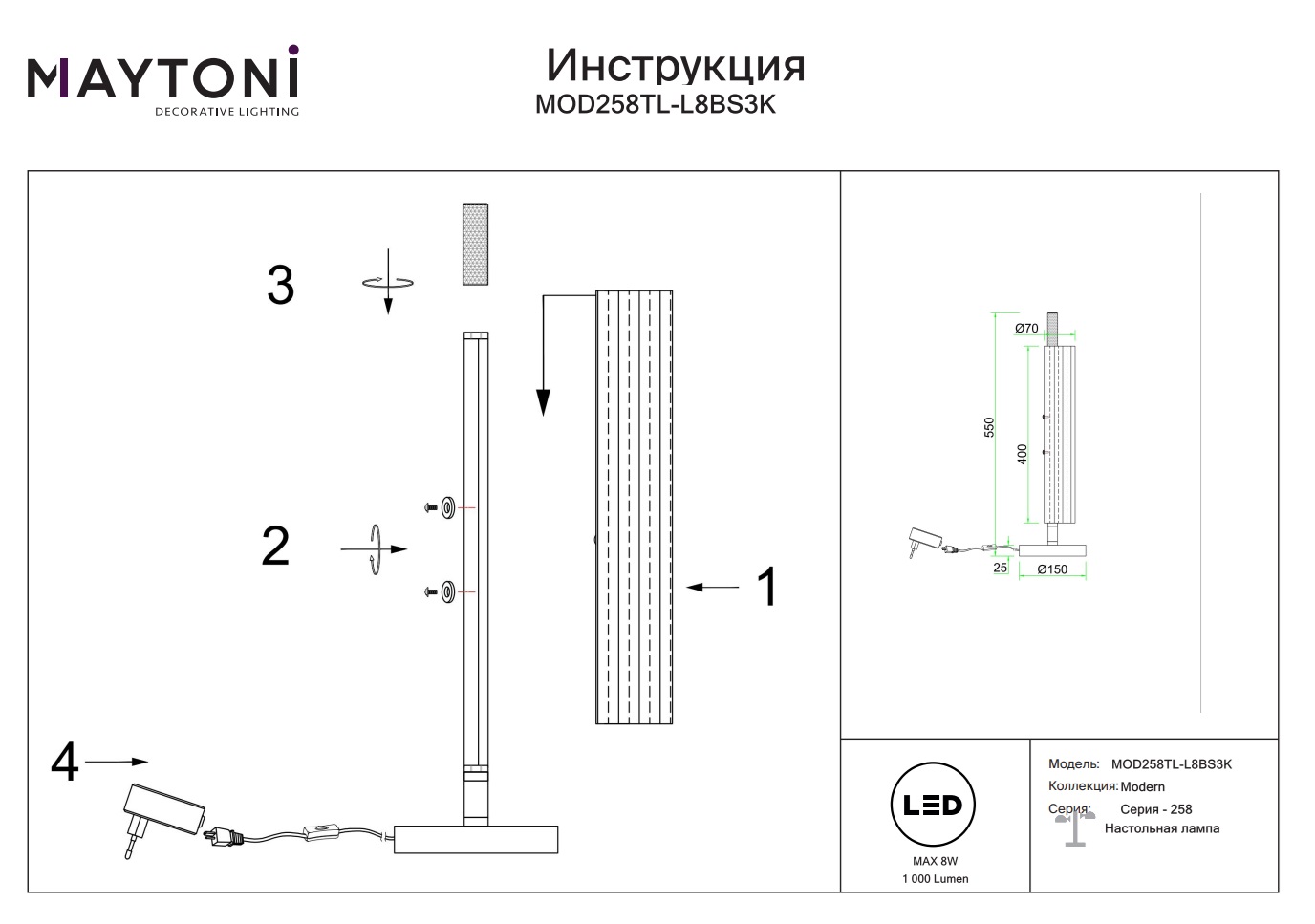 MAYTONI
DECORATIVE LIGHTING

Инструкция
MOD258TL-L8BS3K

3

2

1

4

Ø70

550

400

25

Ø150

LED

MAX 8W
1 000 Lumen

Модель: MOD258TL-L8BS3K
Коллекция: Modern
Серия: Серия - 258
Настольная лампа