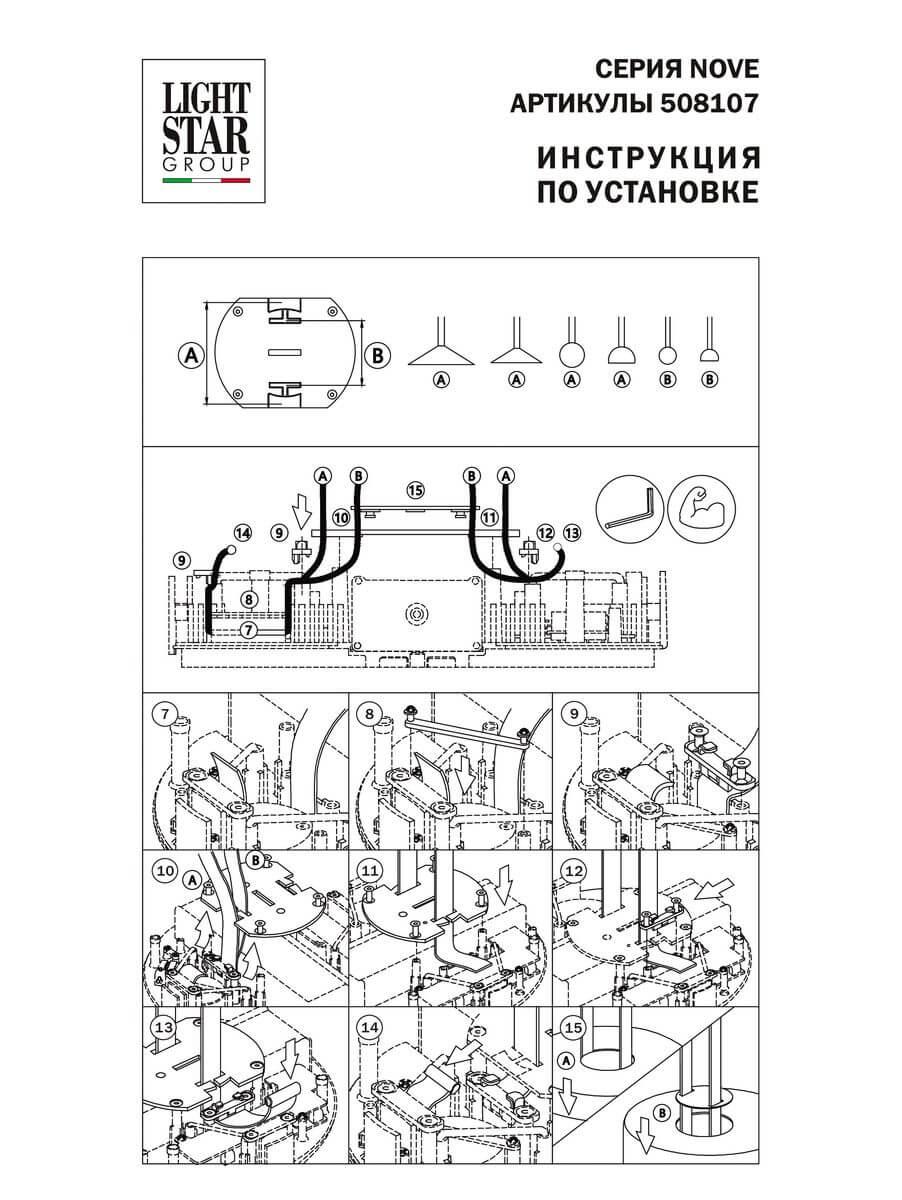 LIGHT STAR GROUP

СЕРИЯ NOVE
АРТИКУЛЫ 508107

ИНСТРУКЦИЯ
ПО УСТАНОВКЕ

A B

A A A A B B

A B 15 B A

14 9 10 11 12 13

9

8

7

7

8

9

10 A B

11

12

13

14

15 A B