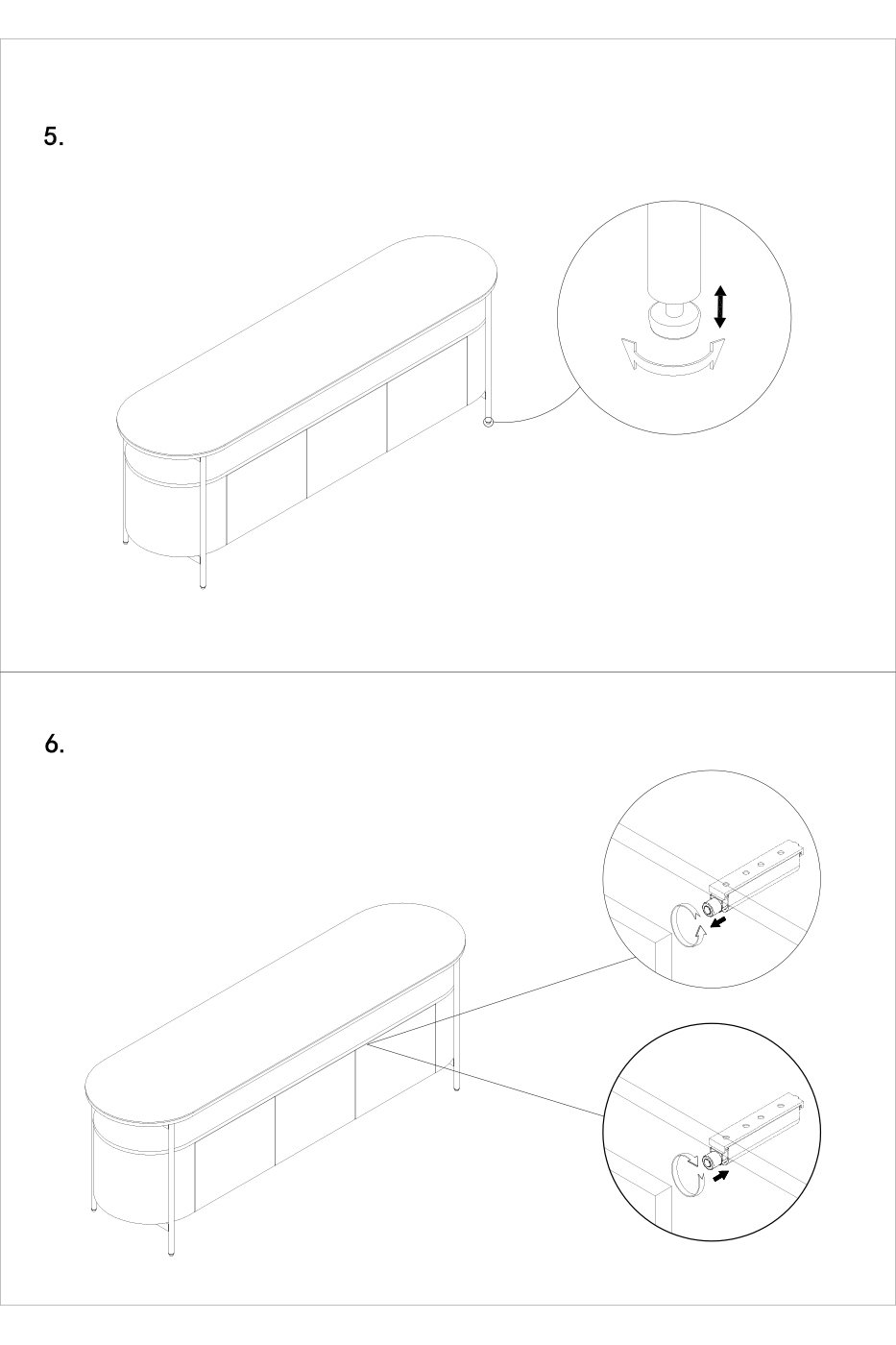 5.

6.