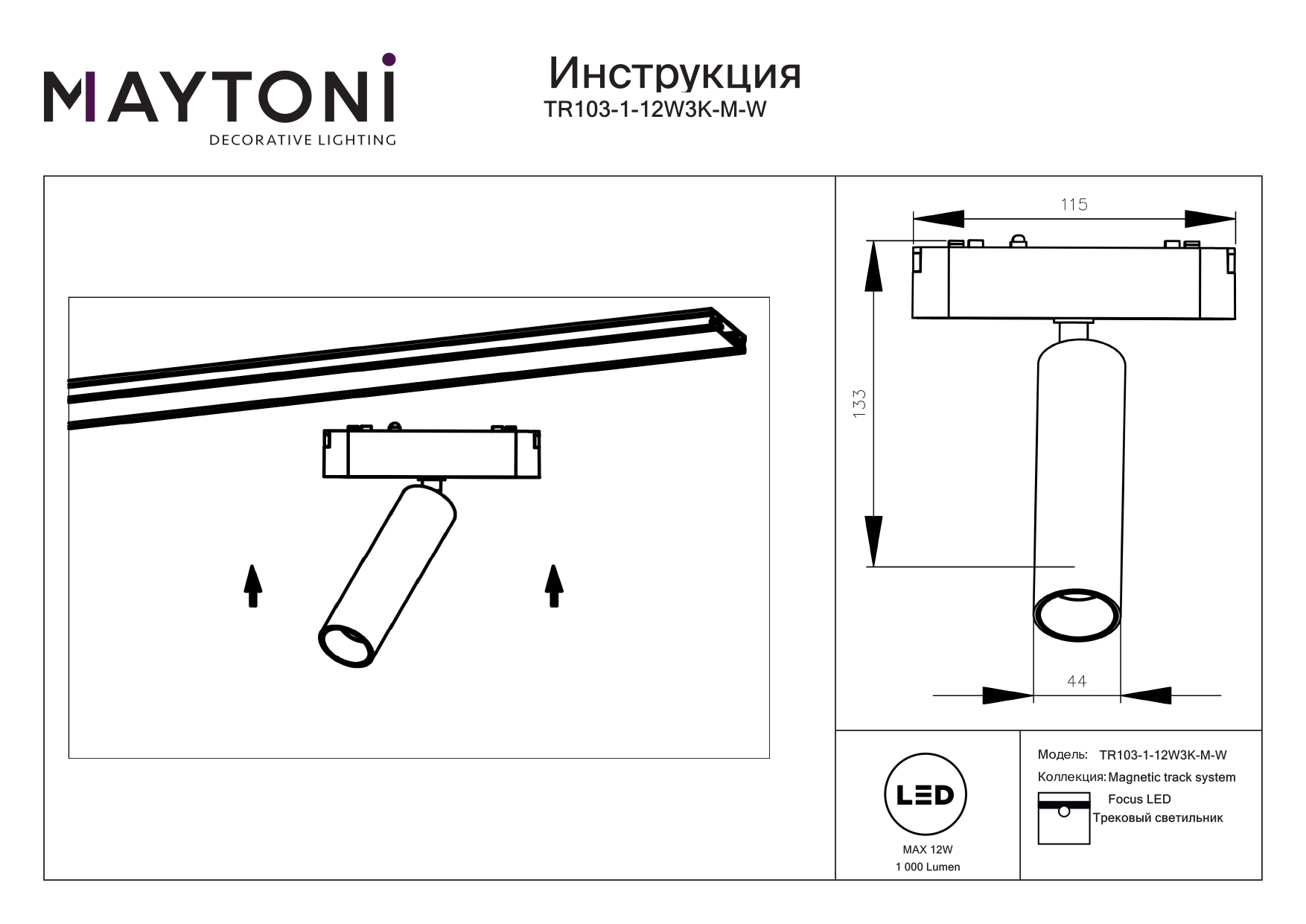 MAYTONI
DECORATIVE LIGHTING

Инструкция
TR103-1-12W3K-M-W

115

133

44

LED

MAX 12W
1 000 Lumen

Модель: TR103-1-12W3K-M-W
Коллекция: Magnetic track system
Focus LED
Трековый светильник