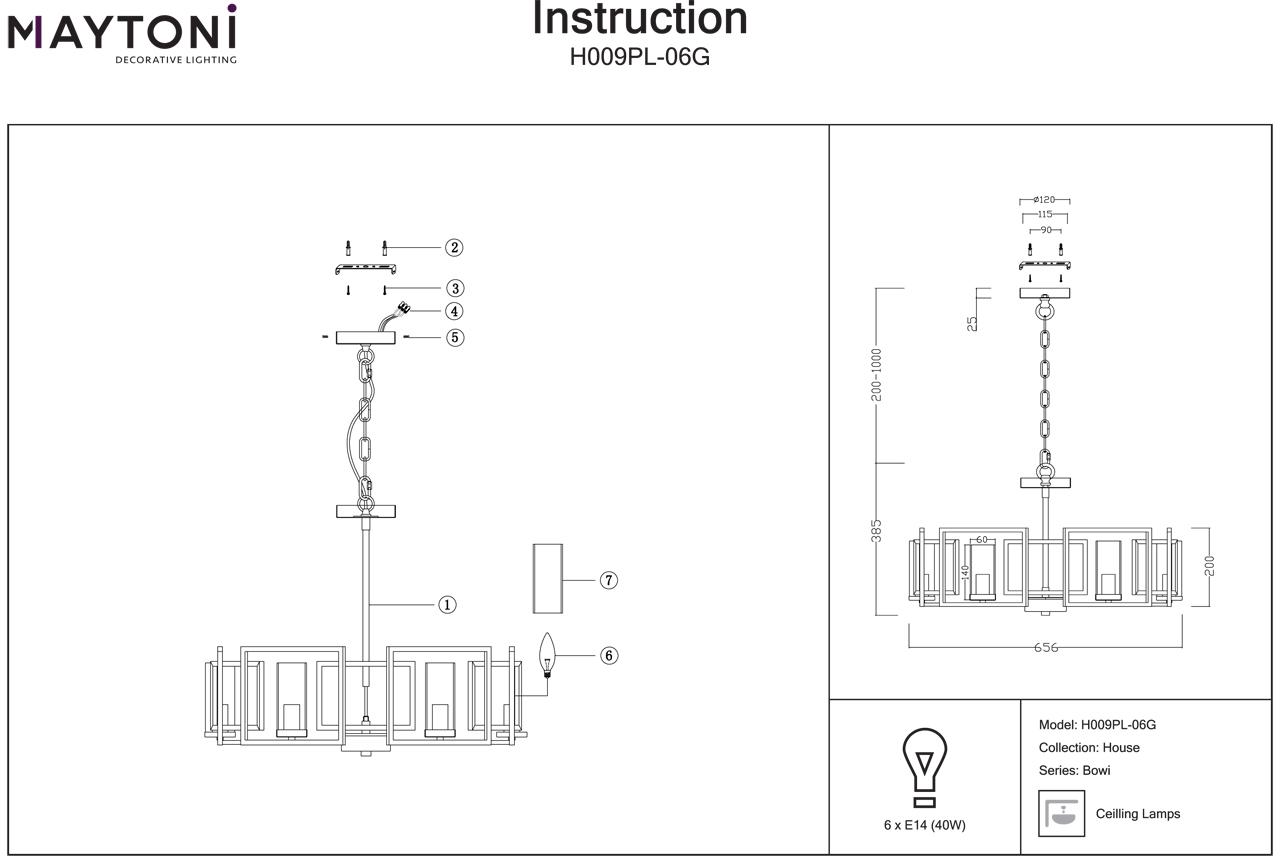 MAYTONI
DECORATIVE LIGHTING

Instruction
H009PL-06G

②
③
④
⑤
①
⑦
⑥

ø120
115
90
25
200-1000
385
60
140
200
656

6 x E14 (40W)

Model: H009PL-06G
Collection: House
Series: Bowi

Ceilling Lamps