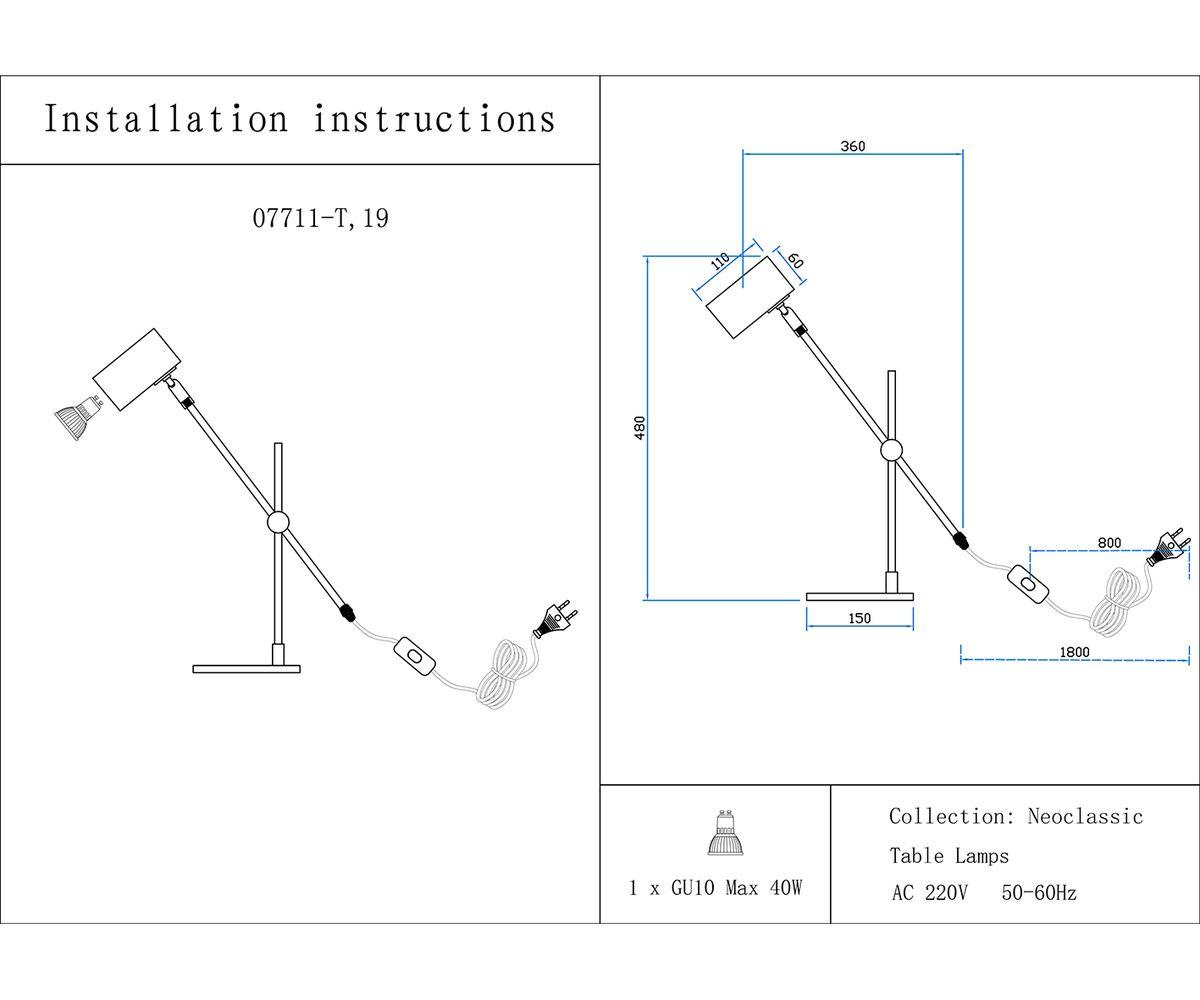 Installation instructions

07711-T,19

360

110

60

480

800

150

1800

1 x GU10 Max 40W

Collection: Neoclassic

Table Lamps

AC 220V 50-60Hz