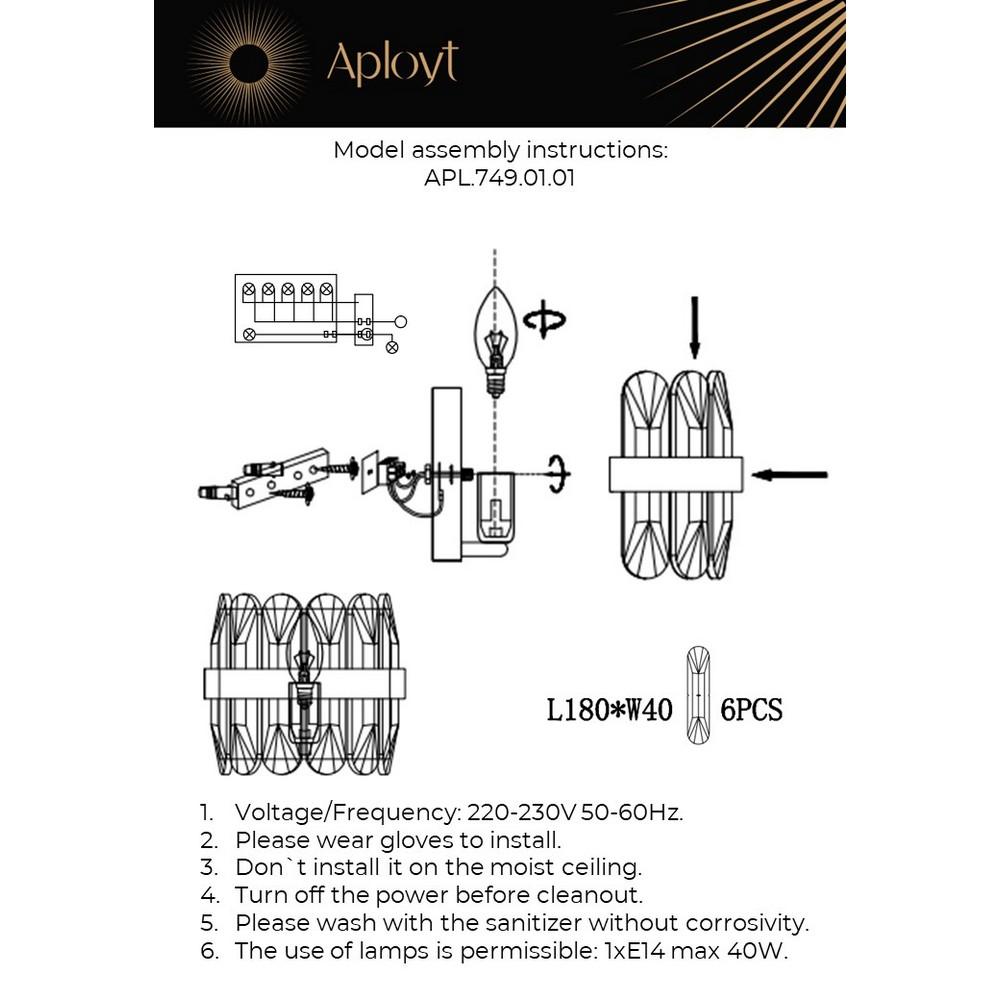 Aployt

Model assembly instructions:
APL.749.01.01

L180*W40 6PCS

1. Voltage/Frequency: 220-230V 50-60Hz.
2. Please wear gloves to install.
3. Don`t install it on the moist ceiling.
4. Turn off the power before cleanout.
5. Please wash with the sanitizer without corrosivity.
6. The use of lamps is permissible: 1xE14 max 40W.