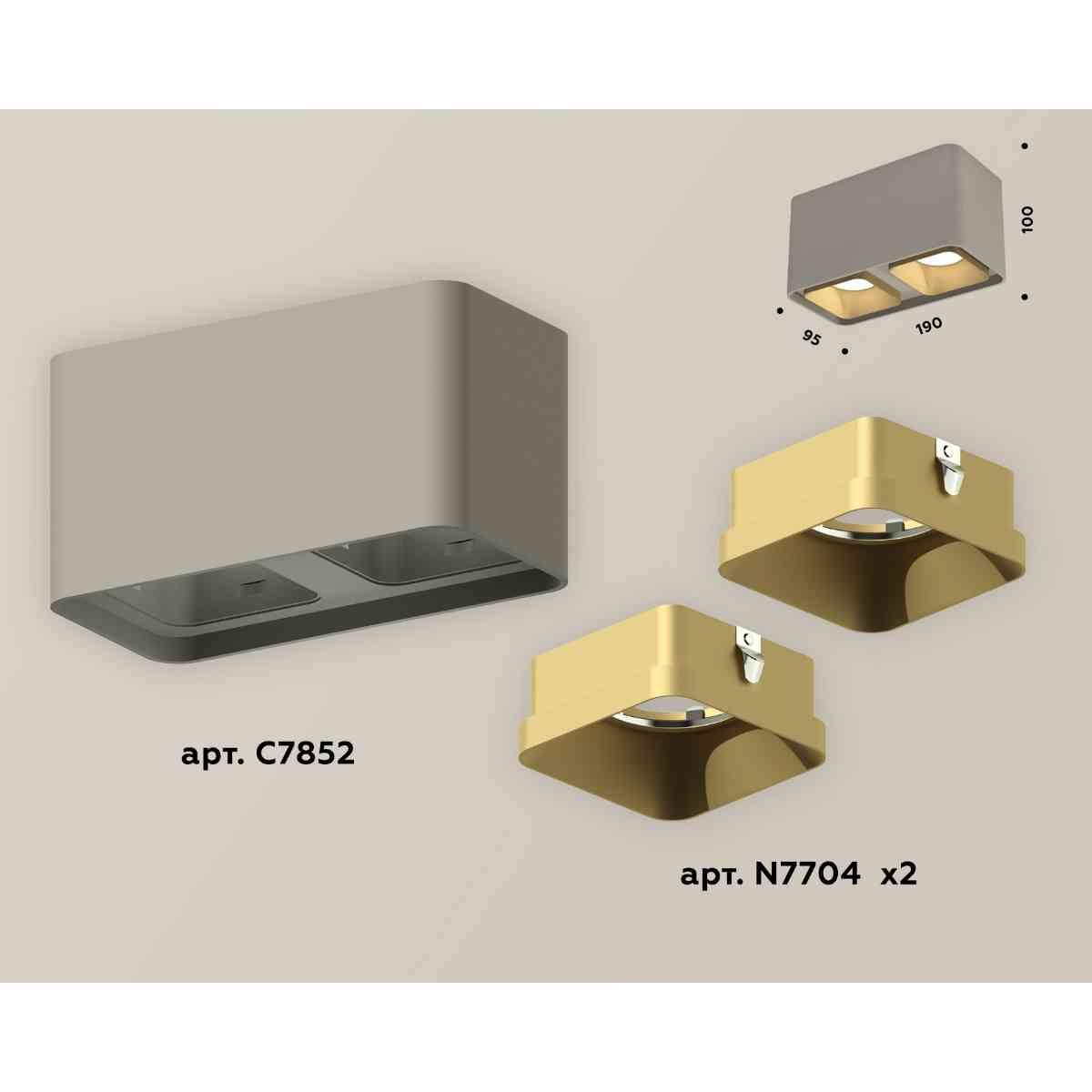 100

95

190

арт. C7852

арт. N7704 x2