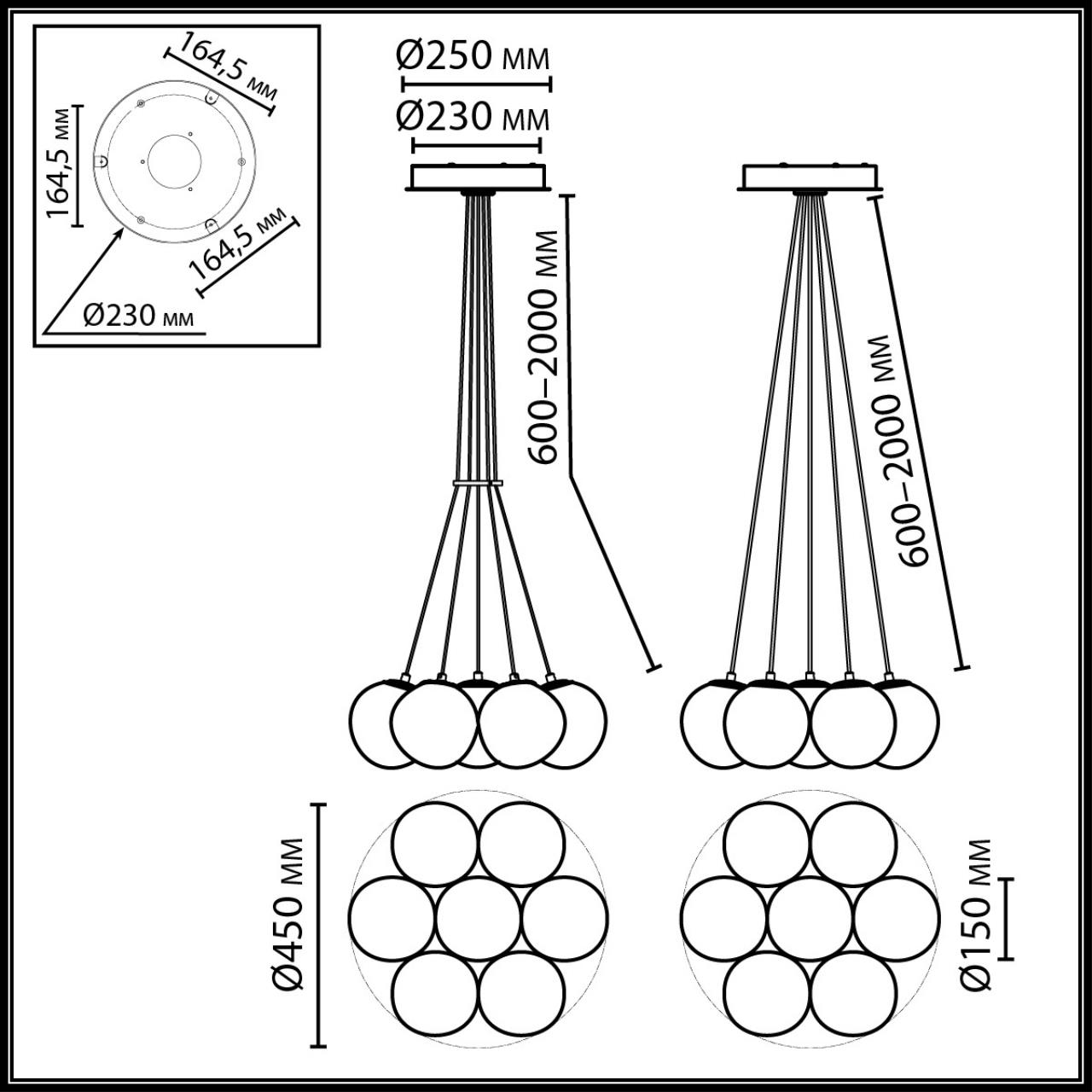 164,5 мм
164,5 мм
164,5 мм
Ø230 мм

Ø250 мм
Ø230 мм
600–2000 мм
600–2000 мм

Ø450 мм
Ø150 мм