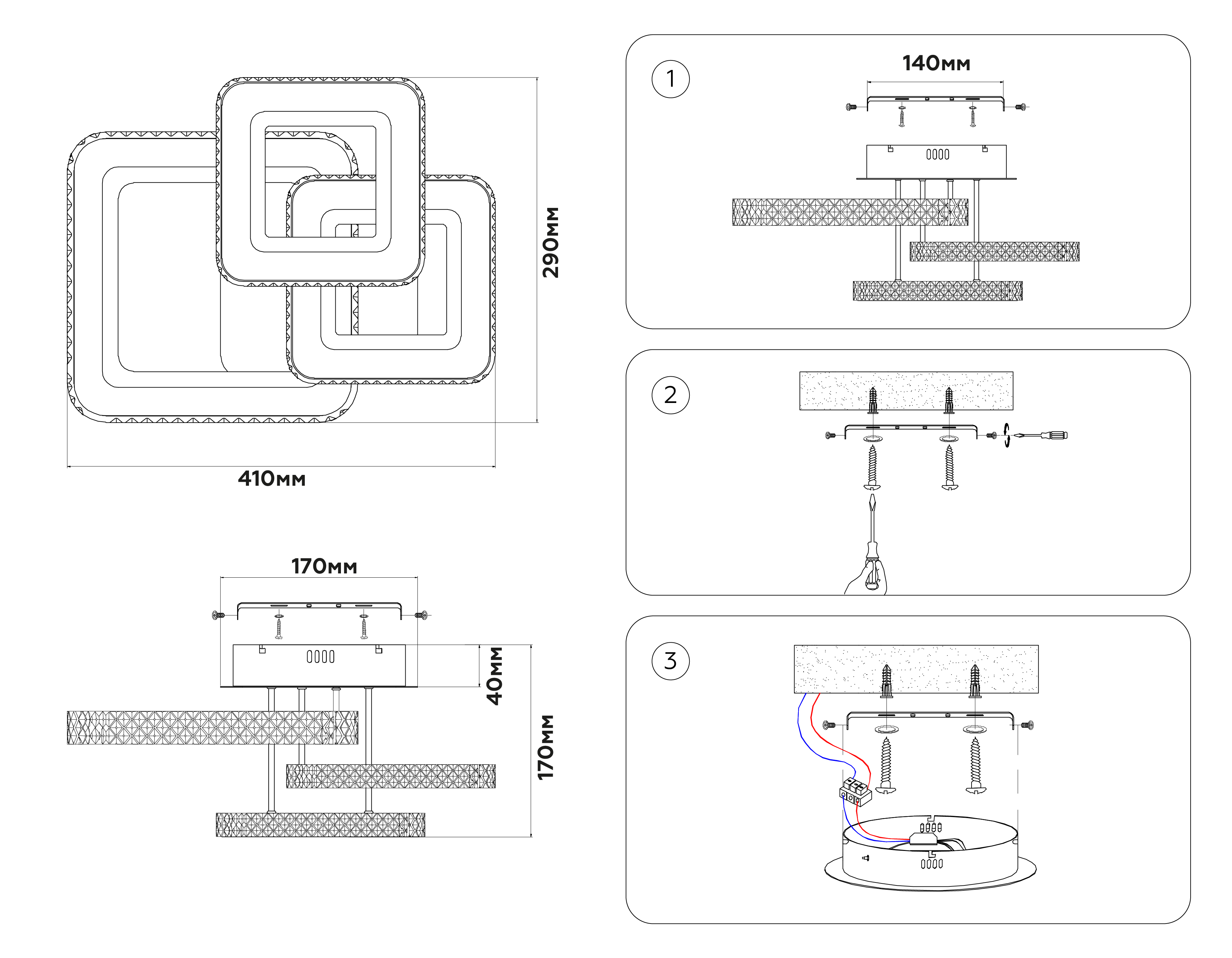 290мм

410мм

170мм

40мм

170мм

1

140мм

2

3