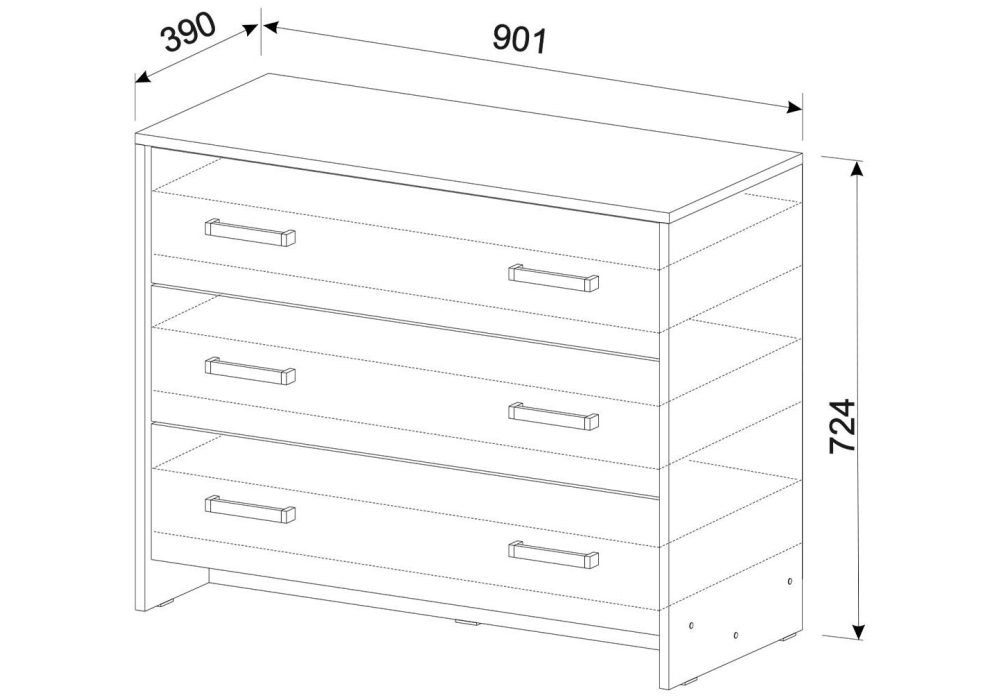 390
901
724